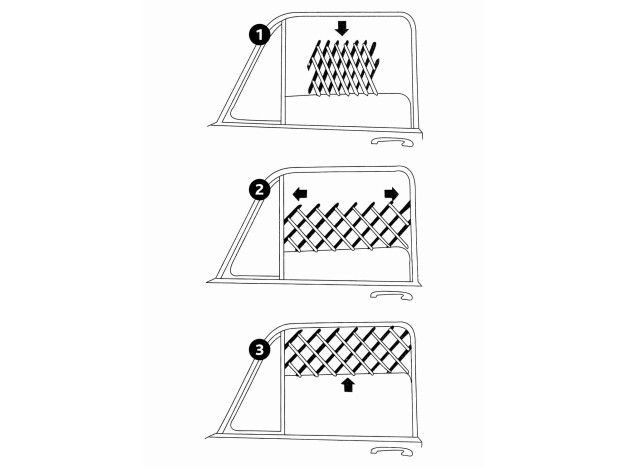 1

2

3